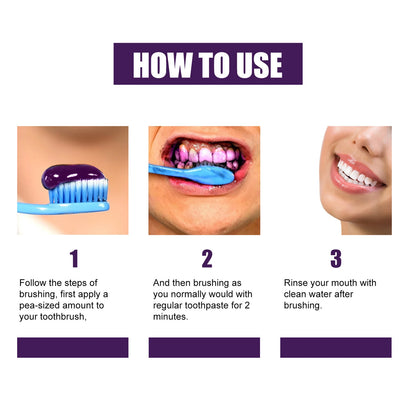 HOW TO USE

1

Follow the steps of brushing, first apply a pea-sized amount to your toothbrush,

2

And then brushing as you normally would with regular toothpaste for 2 minutes.

3

Rinse your mouth with clean water after brushing.