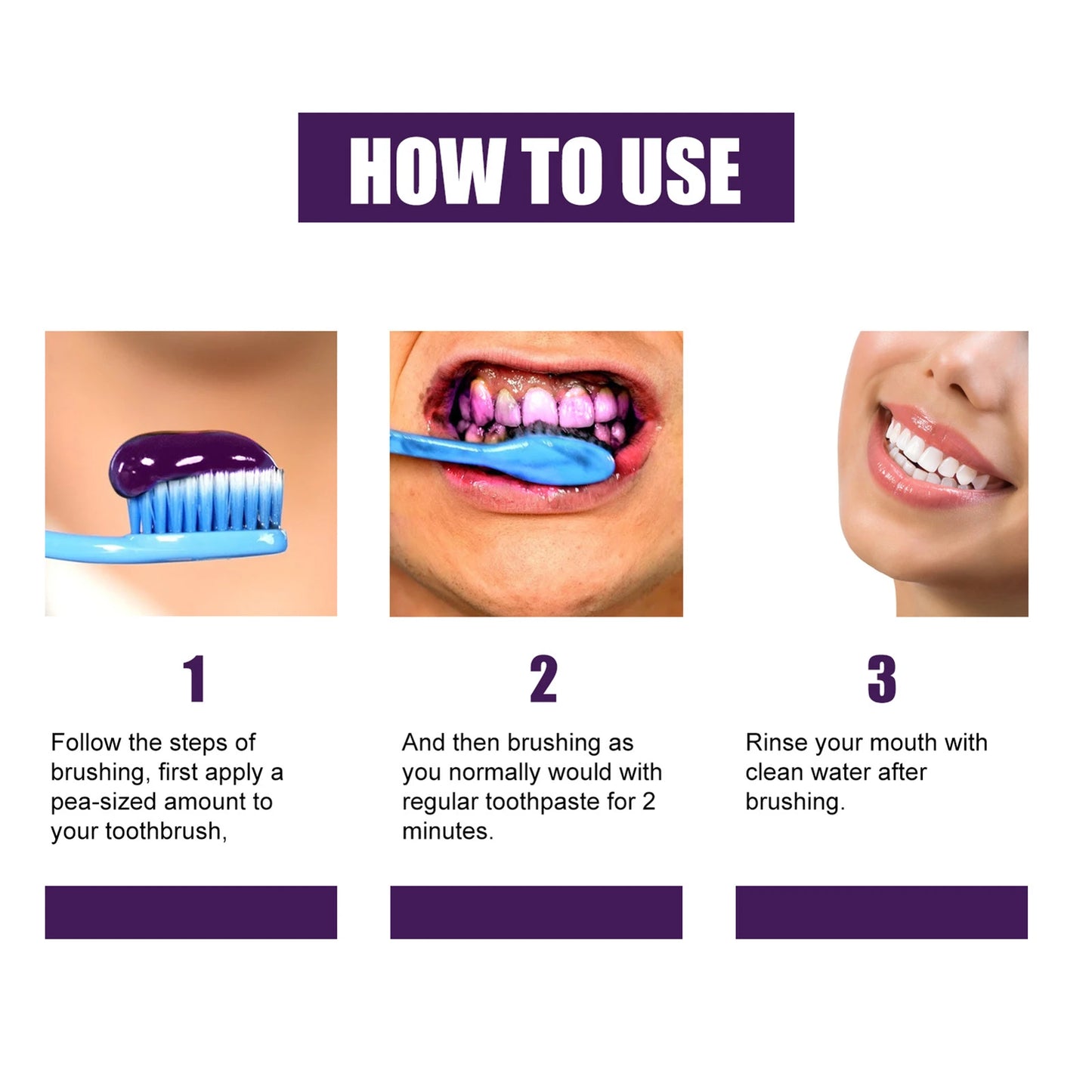 HOW TO USE

1

Follow the steps of brushing, first apply a pea-sized amount to your toothbrush,

2

And then brushing as you normally would with regular toothpaste for 2 minutes.

3

Rinse your mouth with clean water after brushing.