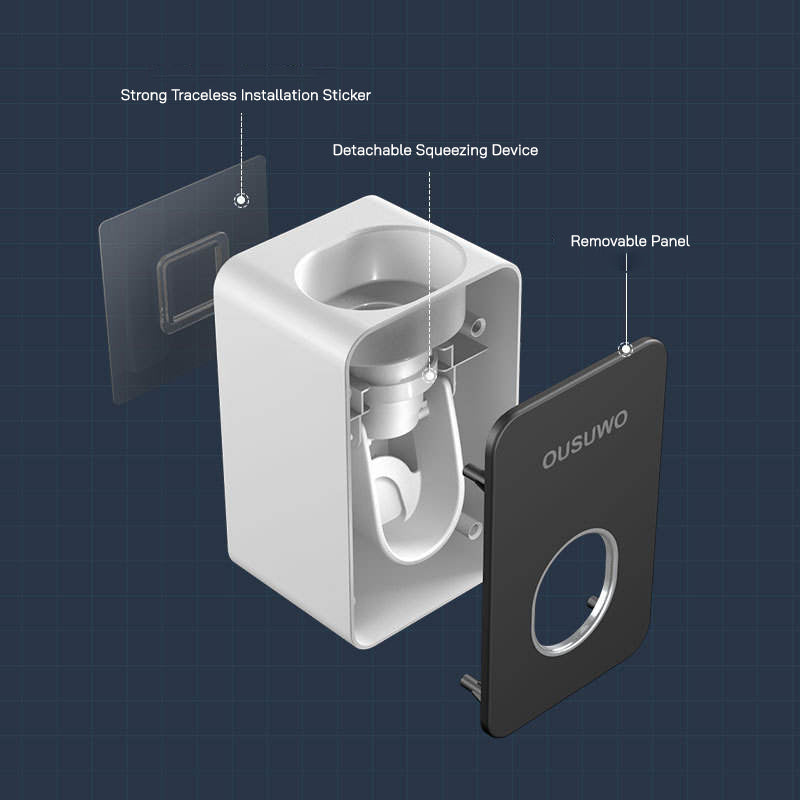 Strong Traceless Installation Sticker

Detachable Squeezing Device

Removable Panel

OUSUWO