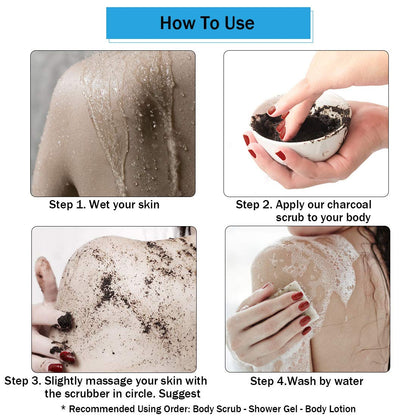 How To Use

Step 1. Wet your skin

Step 2. Apply our charcoal scrub to your body

Step 3. Slightly massage your skin with the scrubber in circle. Suggest

Step 4.Wash by water

* Recommended Using Order: Body Scrub - Shower Gel - Body Lotion