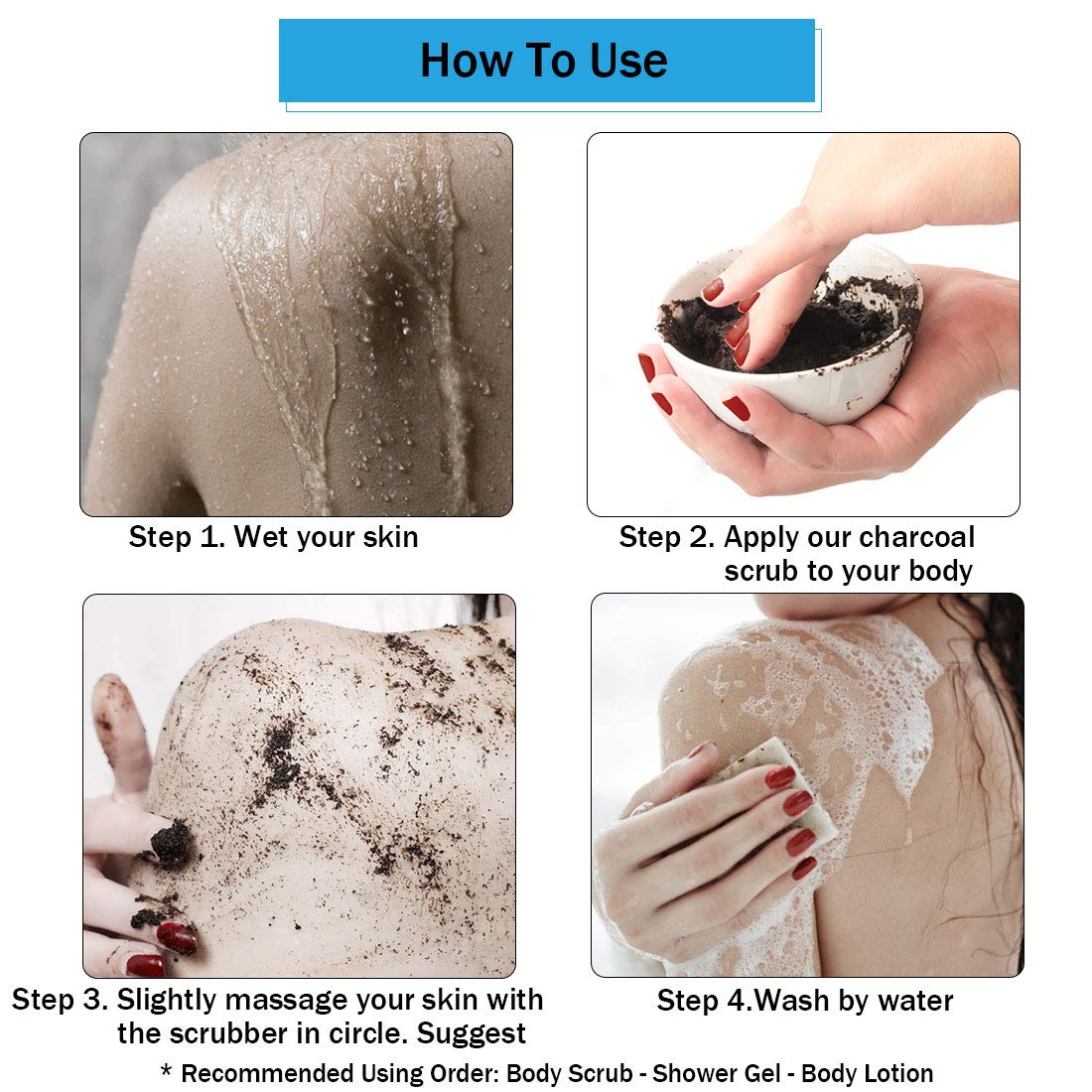 How To Use

Step 1. Wet your skin

Step 2. Apply our charcoal scrub to your body

Step 3. Slightly massage your skin with the scrubber in circle. Suggest

Step 4.Wash by water

* Recommended Using Order: Body Scrub - Shower Gel - Body Lotion