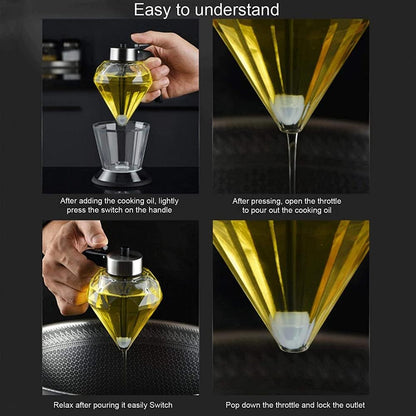 Easy to understand

After adding the cooking oil, lightly press the switch on the handle

After pressing, open the throttle to pour out the cooking oil

Relax after pouring it easily Switch

Pop down the throttle and lock the outlet