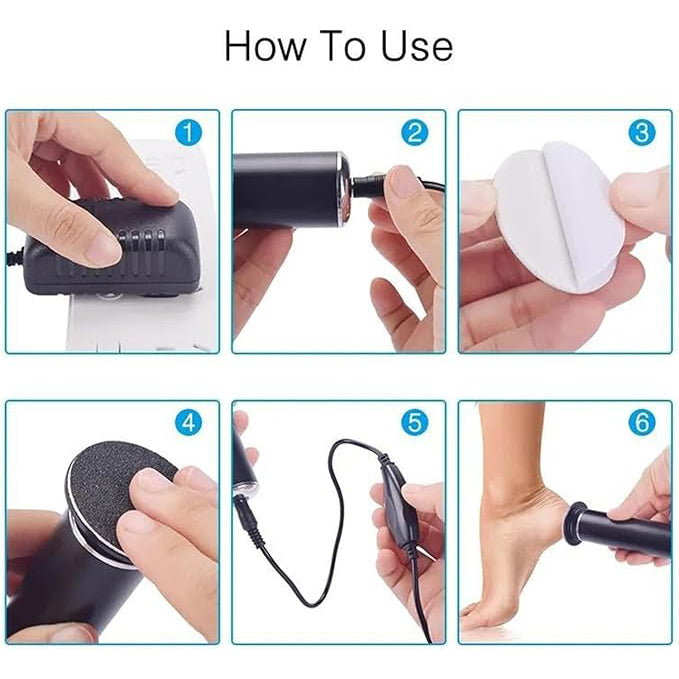 How To Use

1

2

3

4

5

6