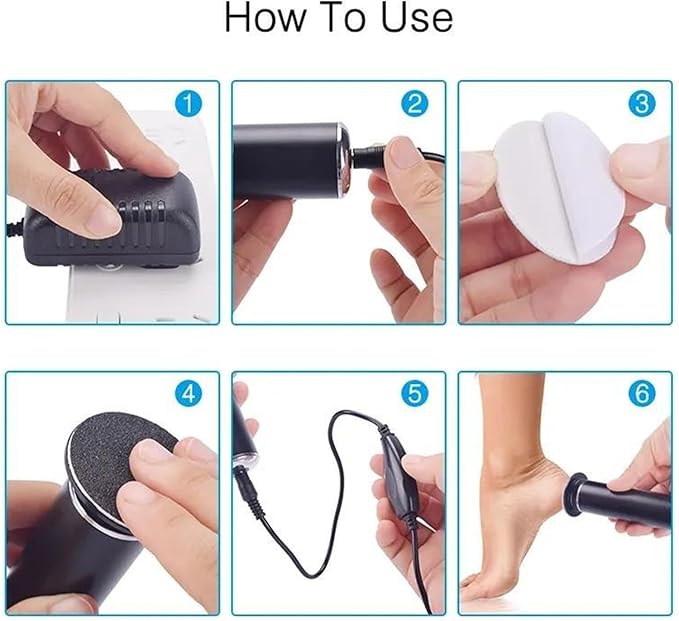 How To Use

1

2

3

4

5

6