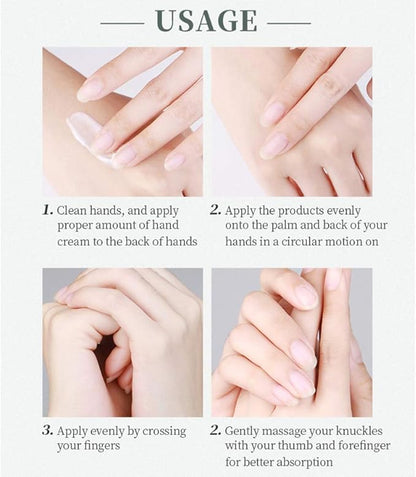 USAGE

1. Clean hands, and apply proper amount of hand cream to the back of hands

2. Apply the products evenly onto the palm and back of your hands in a circular motion on

3. Apply evenly by crossing your fingers

2. Gently massage your knuckles with your thumb and forefinger for better absorption