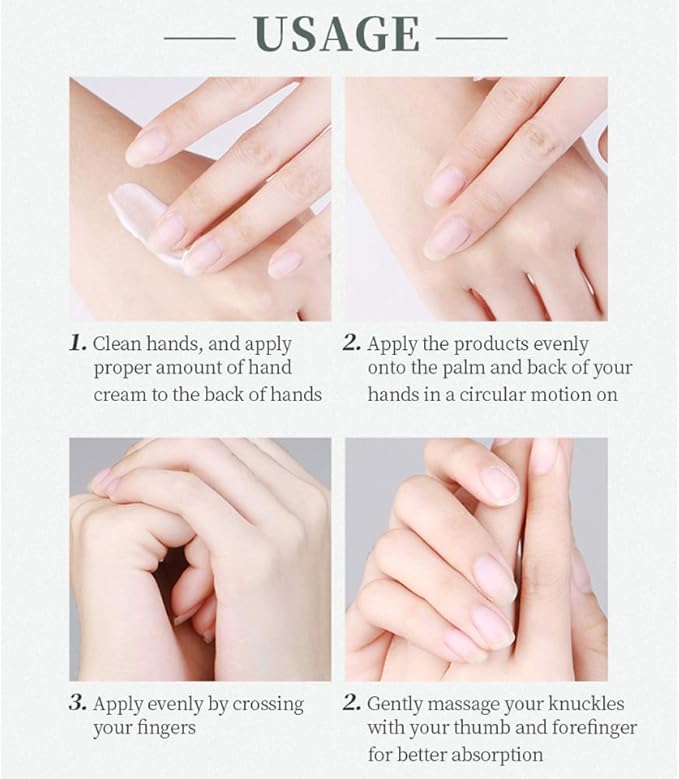 USAGE

1. Clean hands, and apply proper amount of hand cream to the back of hands

2. Apply the products evenly onto the palm and back of your hands in a circular motion on

3. Apply evenly by crossing your fingers

2. Gently massage your knuckles with your thumb and forefinger for better absorption