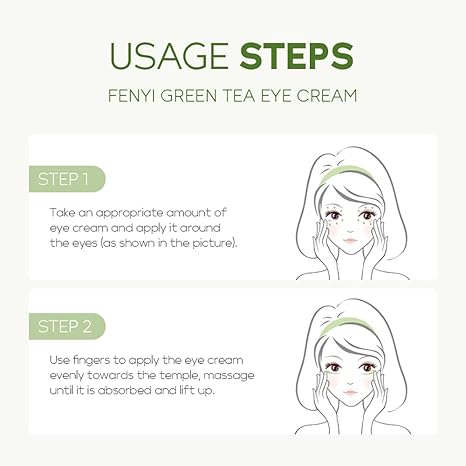 USAGE STEPS

FENYI GREEN TEA EYE CREAM

STEP 1

Take an appropriate amount of eye cream and apply it around the eyes (as shown in the picture).

STEP 2

Use fingers to apply the eye cream evenly towards the temple, massage until it is absorbed and lift up.