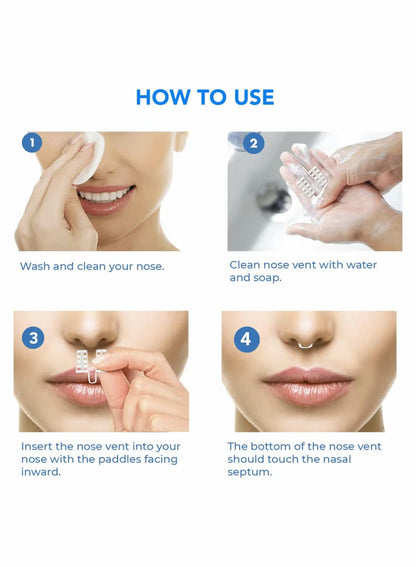 HOW TO USE

1

Wash and clean your nose.

2

Clean nose vent with water and soap.

3

Insert the nose vent into your nose with the paddles facing inward.

4

The bottom of the nose vent should touch the nasal septum.