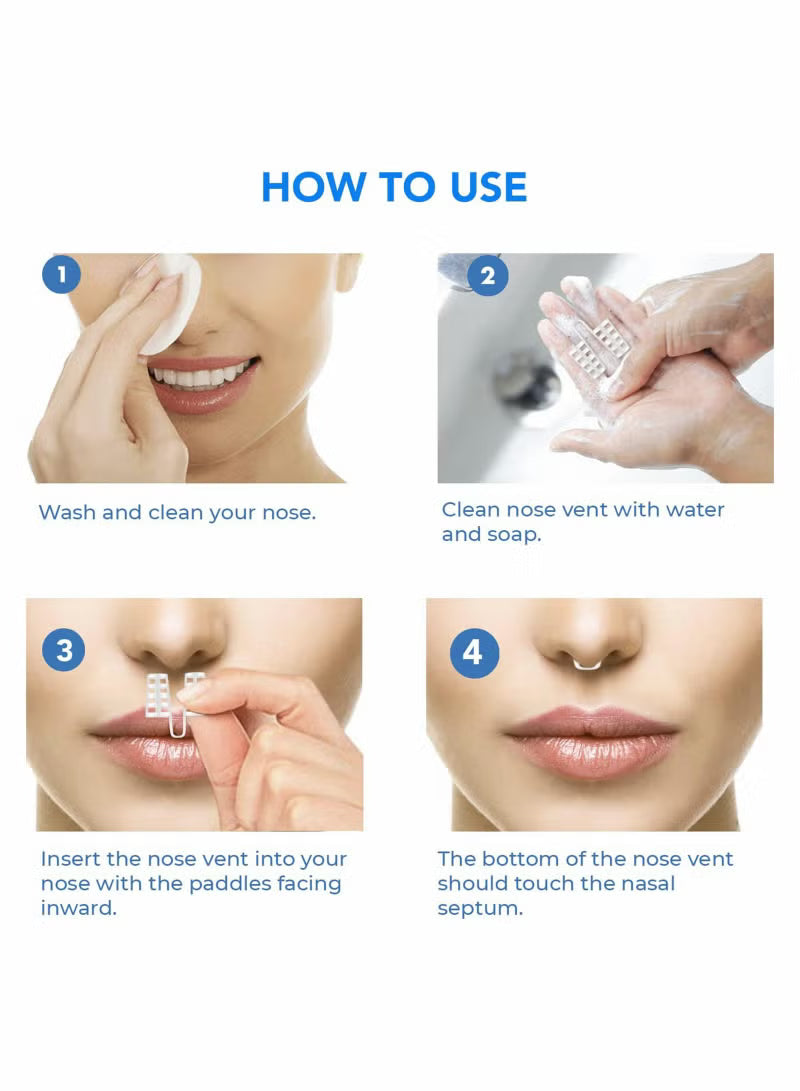 HOW TO USE

1

Wash and clean your nose.

2

Clean nose vent with water and soap.

3

Insert the nose vent into your nose with the paddles facing inward.

4

The bottom of the nose vent should touch the nasal septum.