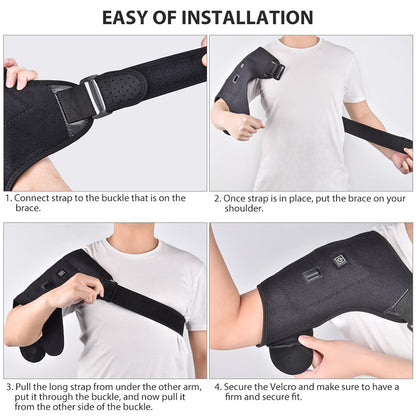 EASY OF INSTALLATION

1. Connect strap to the buckle that is on the brace.

2. Once strap is in place, put the brace on your shoulder.

3. Pull the long strap from under the other arm, put it through the buckle, and now pull it from the other side of the buckle.

4. Secure the Velcro and make sure to have a firm and secure fit.